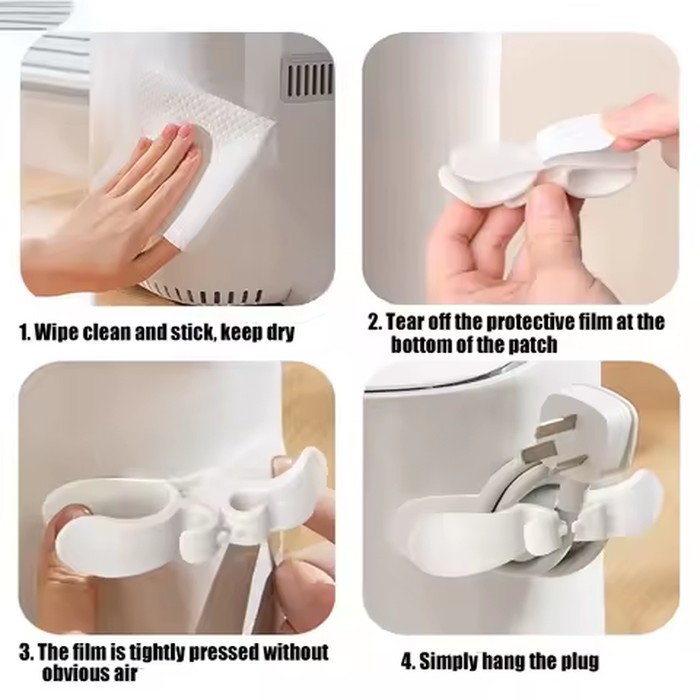 1. Wipe clean and stick, keep dry

2. Tear off the protective film at the bottom of the patch

3. The film is tightly pressed without obvious air

4. Simply hang the plug